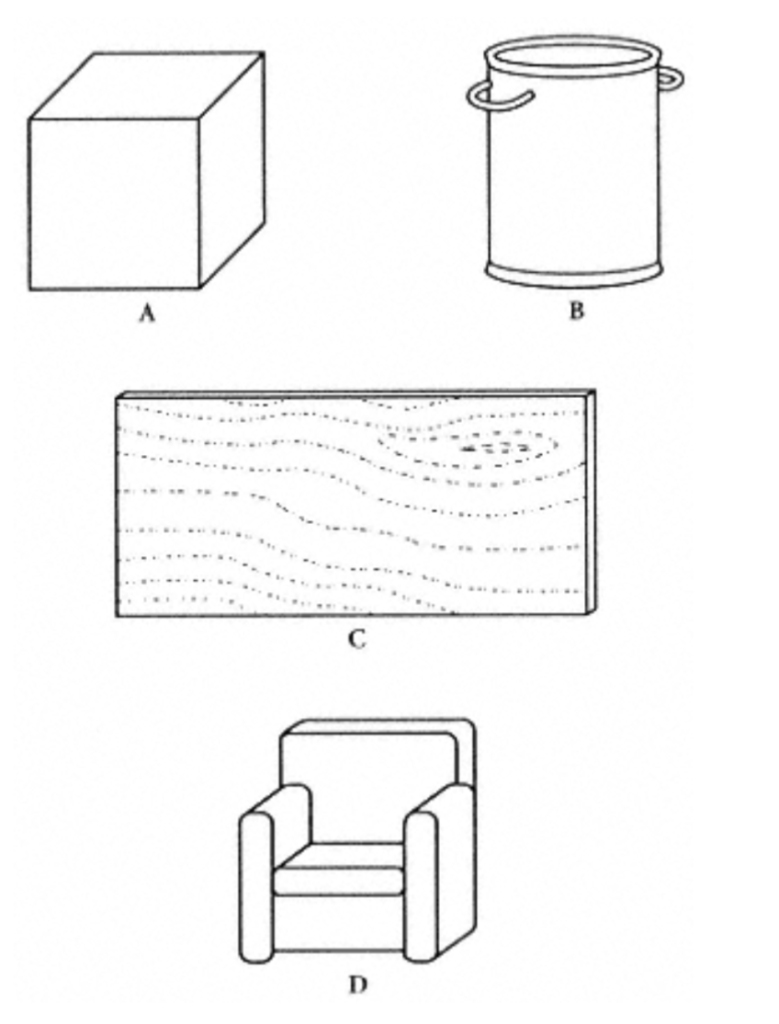 A

B

C

D